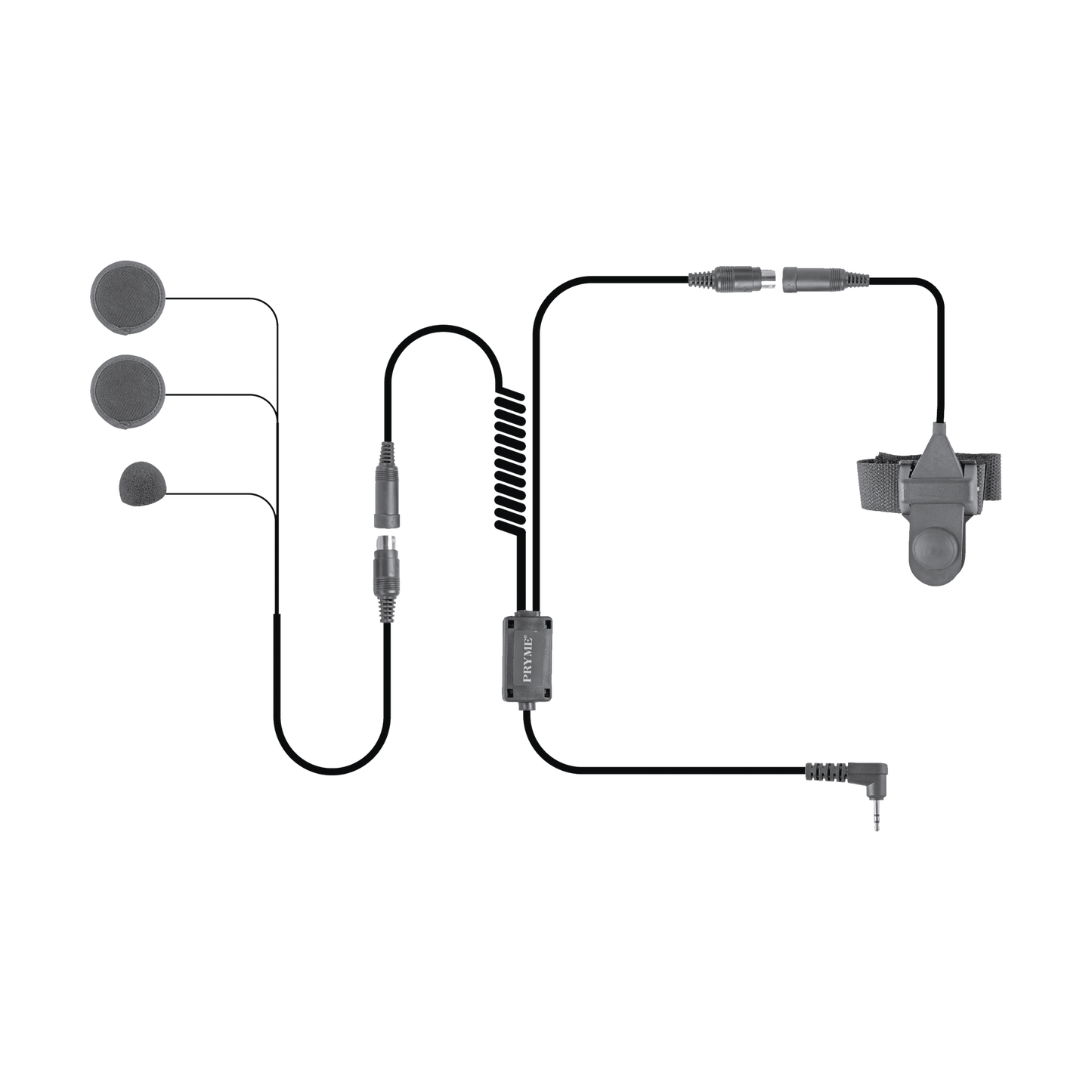 PRYME®